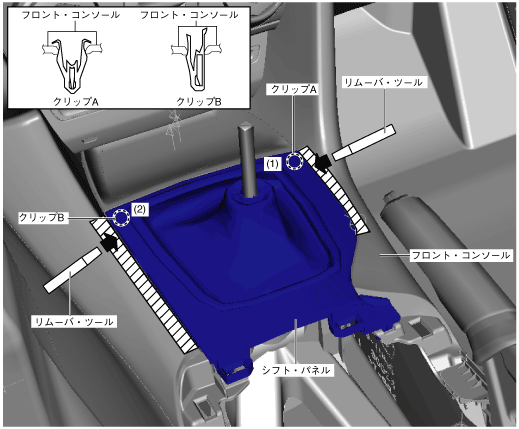 フロント・コンソール

フロント・コンソール

クリップA

クリップB

クリップA

リムーバ・ツール

(1)

(2)

クリップB

フロント・コンソール

リムーバ・ツール

シフト・パネル