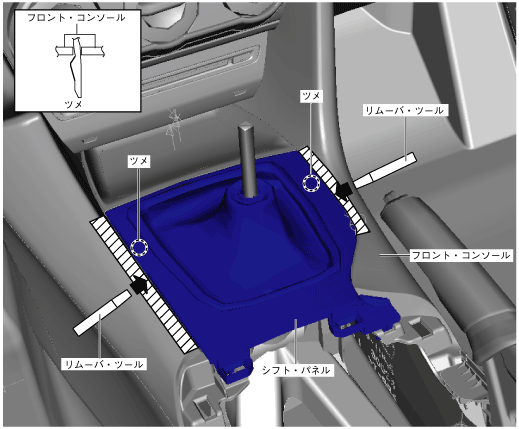 フロント・コンソール

ツメ

ツメ

リムーバ・ツール

ツメ

フロント・コンソール

リムーバ・ツール

シフト・パネル