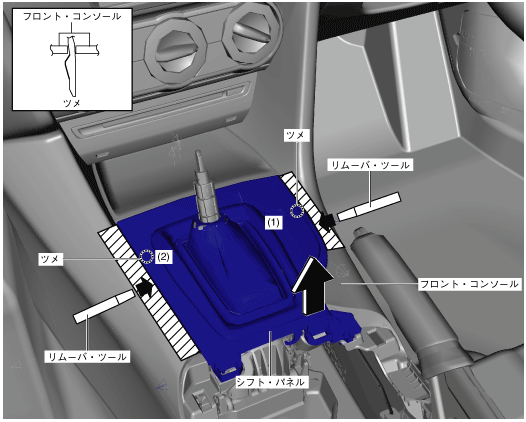 フロント・コンソール

ツメ

ツメ

リムーバ・ツール

(1)

ツメ

(2)

フロント・コンソール

リムーバ・ツール

シフト・パネル