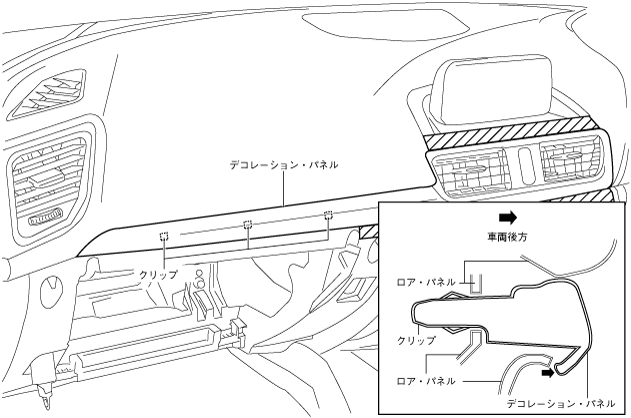 デコレーション・パネル

クリップ

車両後方

ロア・パネル

クリップ

ロア・パネル

デコレーション・パネル