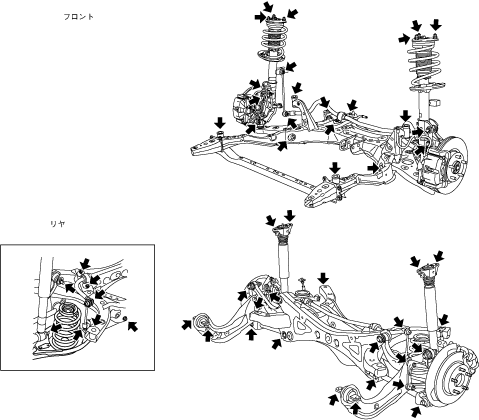 フロント

リヤ