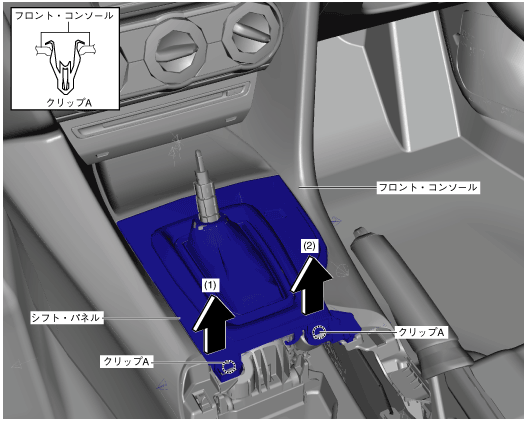 フロント・コンソール

クリップA

フロント・コンソール

(2)

(1)

シフト・パネル

クリップA

クリップA