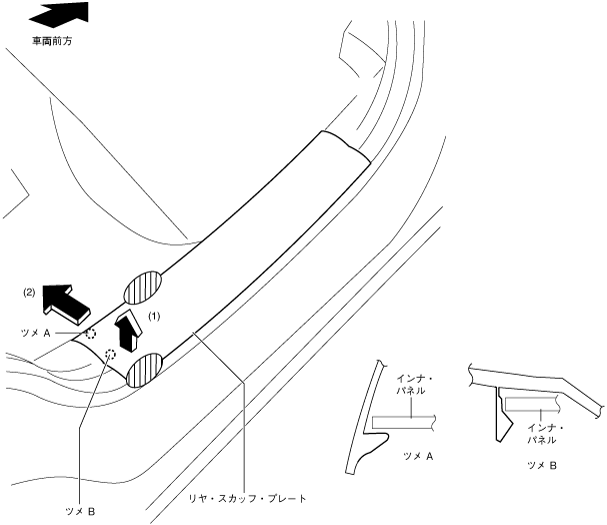 車両前方

(2)

(1)

ツメ A

ツメ B

リヤ・スカッフ・プレート

インナ・パネル

ツメ A

インナ・パネル

ツメ B