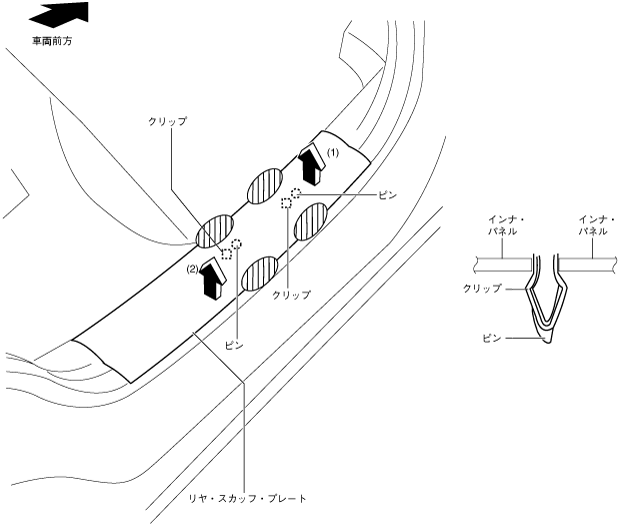 車両前方

クリップ

(1)

ピン

(2)

クリップ

ピン

リヤ・スカッフ・プレート

インナ・パネル

インナ・パネル

クリップ

ピン