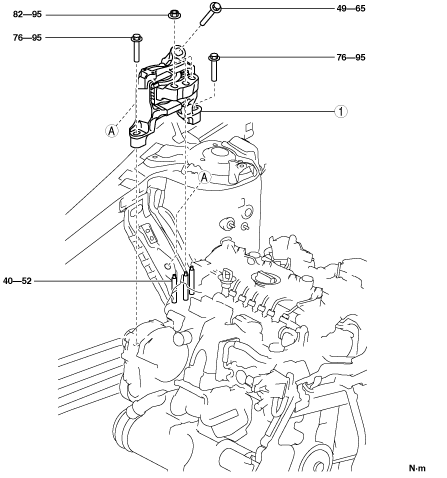 82—95
49—65
76—95
76—95
1
A
A
40—52
N·m