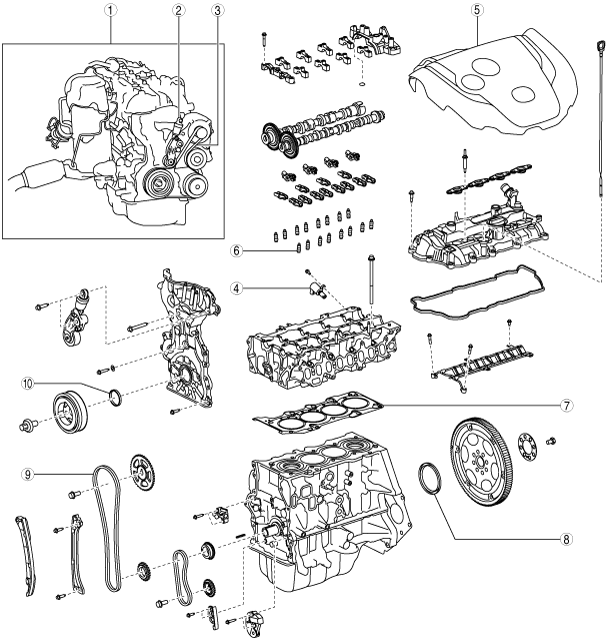 1
2
3
5
6
4
10
7
9
8