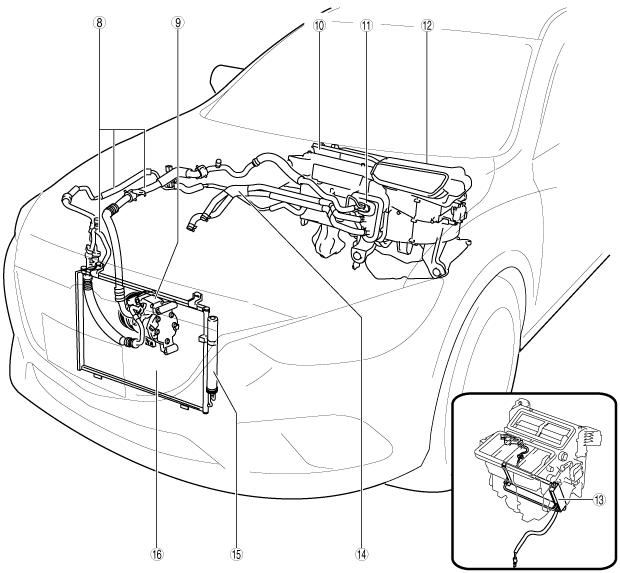 ⑧ ⑨ ⑩ ⑪ ⑫

⑬

⑯ ⑮ ⑭