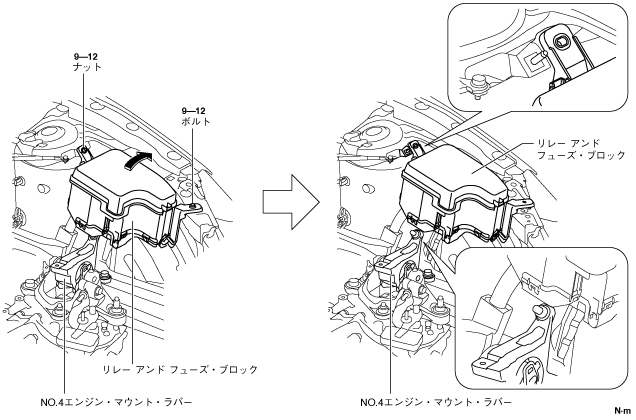 9—12
ナット

9—12
ボルト

リレー アンド フューズ・ブロック

NO.4エンジン・マウント・ラバー

リレー アンド
フューズ・ブロック

NO.4エンジン・マウント・ラバー

N·m