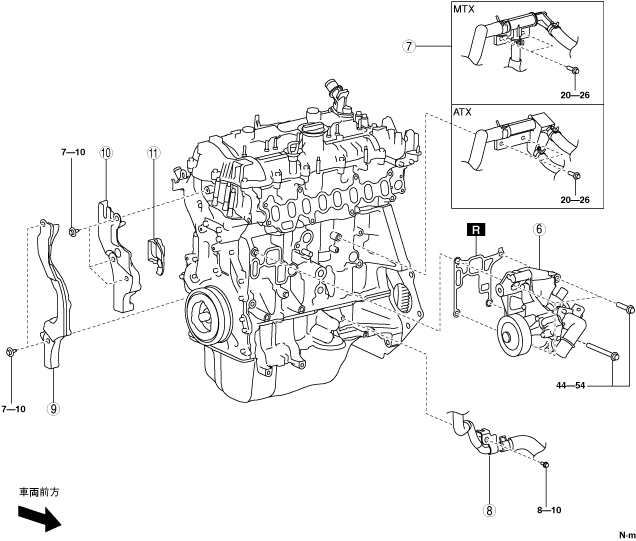 MTX
7
20—26
ATX
20—26
7—10
10
11
R
6
44—54
7—10
9
8
8—10
車両前方
N·m