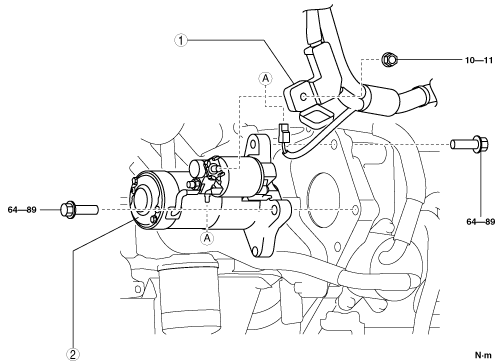 1

10—11

A

64—89

64—89

A

2

N·m