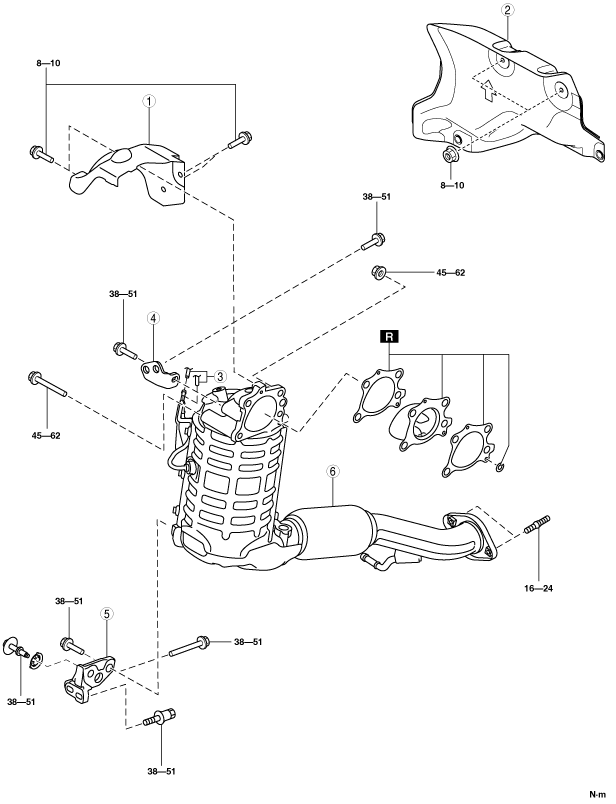 2

8—10

1

8—10

38—51

45—62

38—51

4

R

3

45—62

6

16—24

38—51

5

38—51

38—51

38—51

N·m