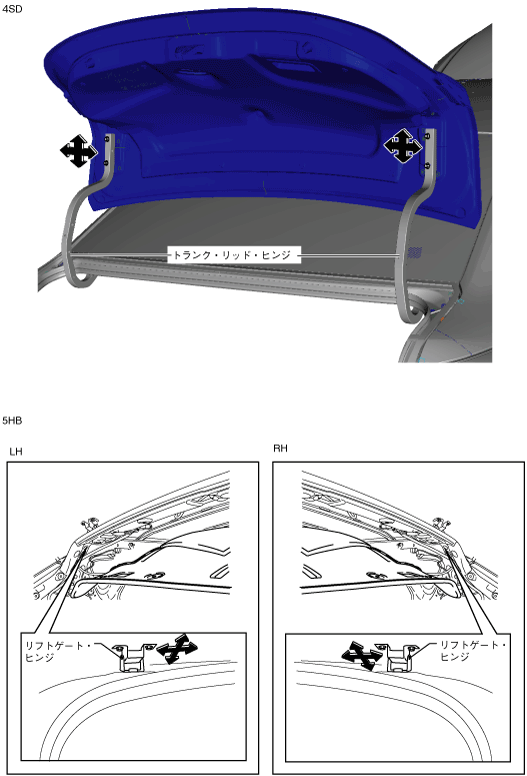 4SD

トランク・リッド・ヒンジ

5HB

LH

リフトゲート・ヒンジ

RH

リフトゲート・ヒンジ