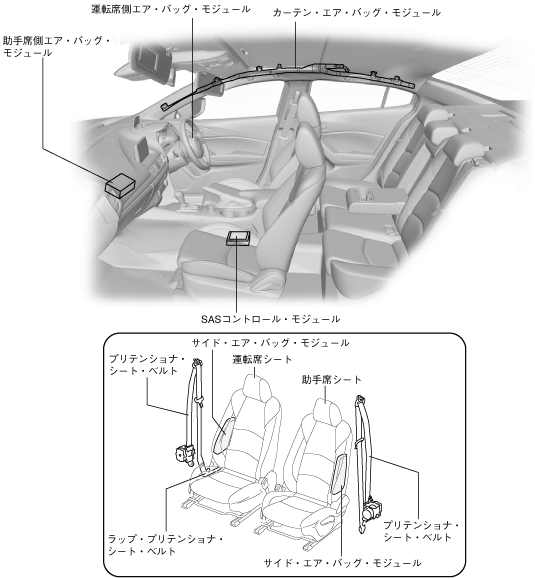 運転席側エア・バッグ・モジュール

カーテン・エア・バッグ・モジュール

助手席側エア・バッグ・モジュール

SASコントロール・モジュール

サイド・エア・バッグ・モジュール

プリテンショナ・シート・ベルト

運転席シート

助手席シート

プリテンショナ・シート・ベルト

ラップ・プリテンショナ・シート・ベルト

サイド・エア・バッグ・モジュール