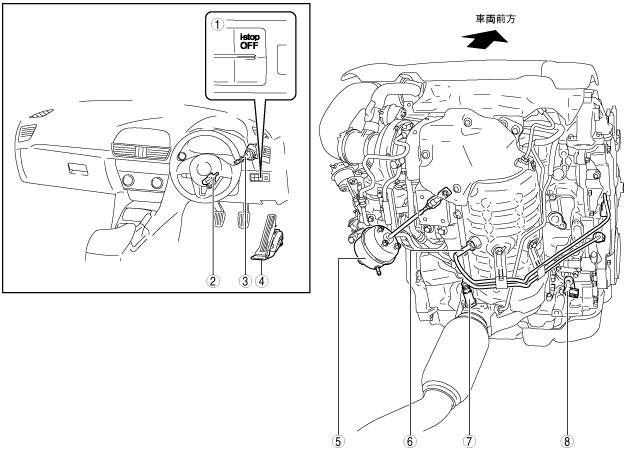 ①
i-stop
OFF

②
③
④

車両前方

⑤
⑥
⑦
⑧