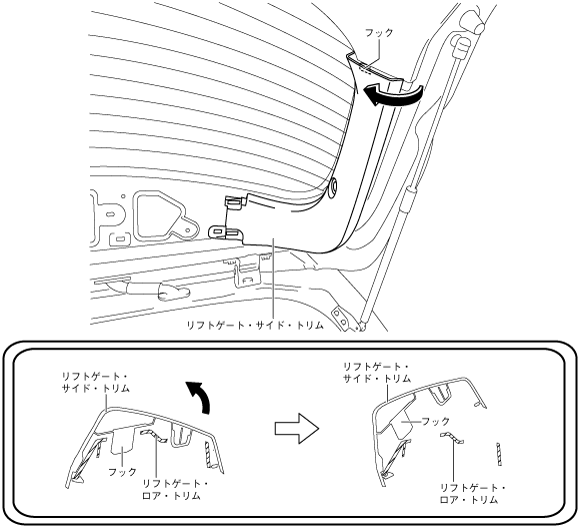 フック

リフトゲート・サイド・トリム

リフトゲート・サイド・トリム

フック

リフトゲート・ロア・トリム

リフトゲート・サイド・トリム

フック

リフトゲート・ロア・トリム