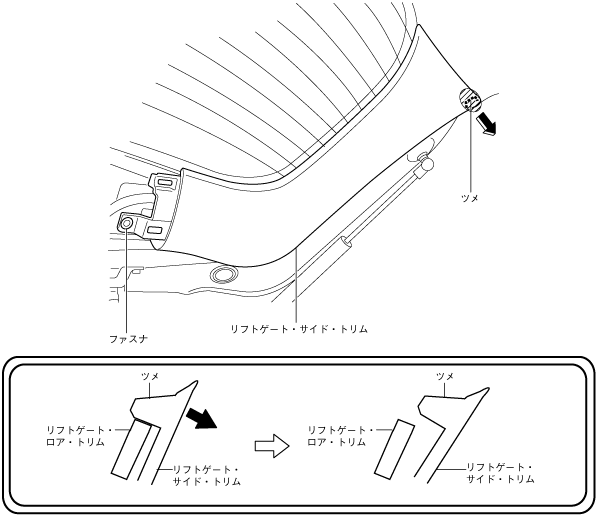 ツメ

ファスナ

リフトゲート・サイド・トリム

ツメ

リフトゲート・ロア・トリム

リフトゲート・サイド・トリム

ツメ

リフトゲート・ロア・トリム

リフトゲート・サイド・トリム