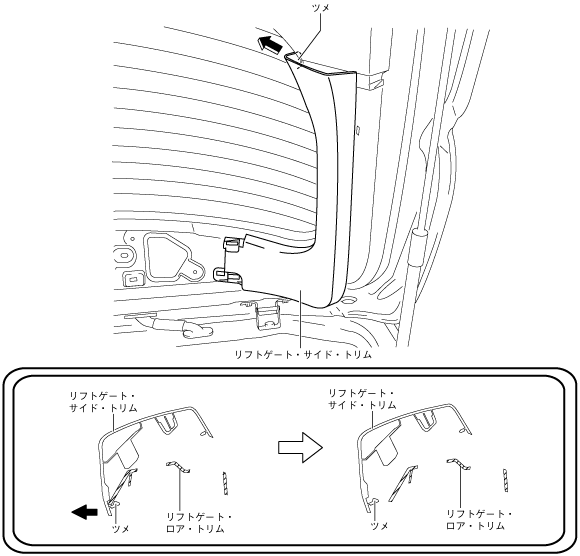 ツメ

リフトゲート・サイド・トリム

リフトゲート・サイド・トリム

ツメ

リフトゲート・ロア・トリム

リフトゲート・サイド・トリム

ツメ

リフトゲート・ロア・トリム