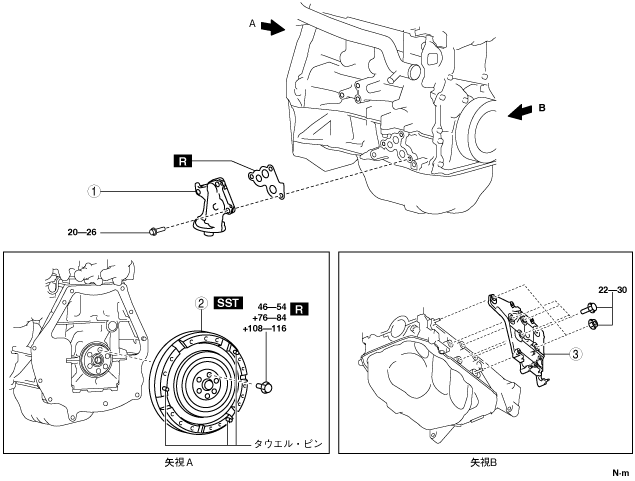 A

B

R

1

20—26

2

SST

46—54
+76—84
+108—116

R

タウエル・ピン

矢視A

22—30

3

矢視B

N·m