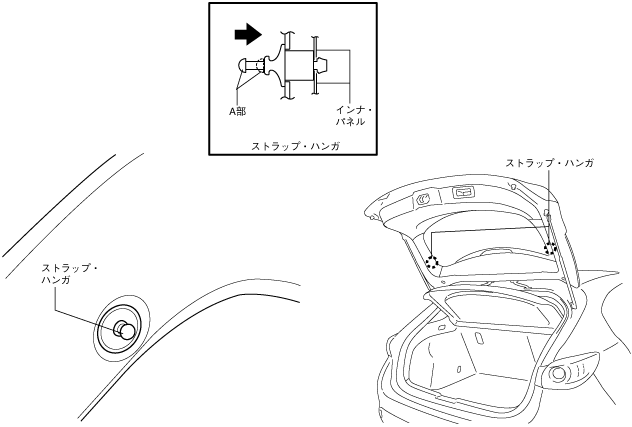 A部

インナ・パネル

ストラップ・ハンガ

ストラップ・ハンガ

ストラップ・ハンガ