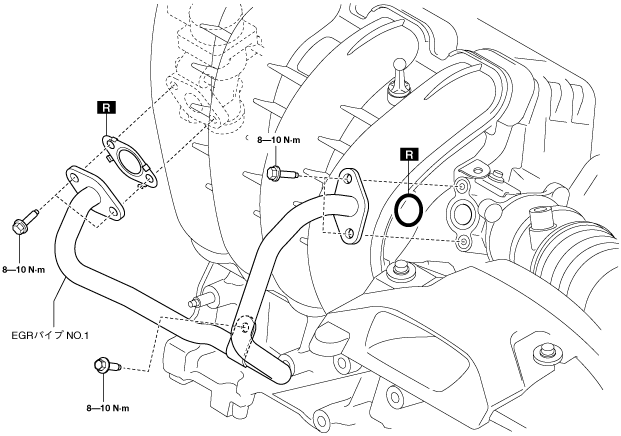 R

8—10 N·m

R

8—10 N·m

EGRパイプ NO.1

8—10 N·m