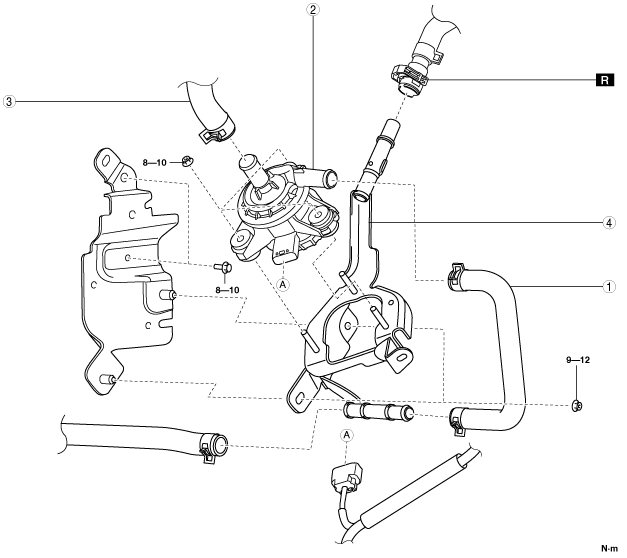 2
R
3
8—10
4
8—10
A
1
9—12
A
N·m