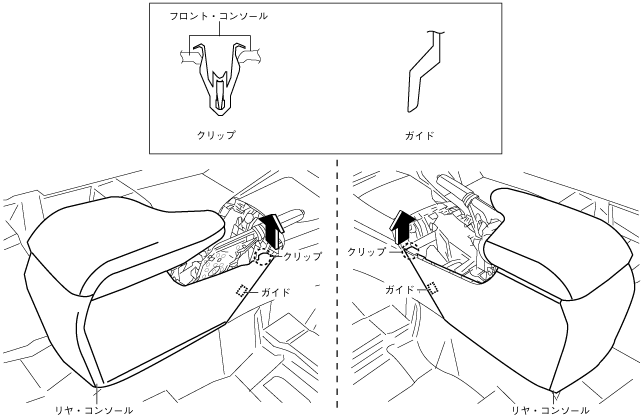 フロント・コンソール

クリップ

ガイド

クリップ

ガイド

リヤ・コンソール

クリップ

ガイド

リヤ・コンソール