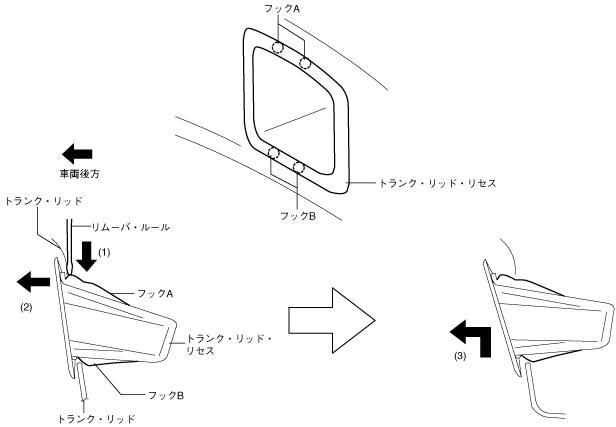 フックA

トランク・リッド・リセス

フックB

車両後方

トランク・リッド

リムーバ・ルール

(1)

(2)

フックA

トランク・リッド・リセス

フックB

トランク・リッド

(3)