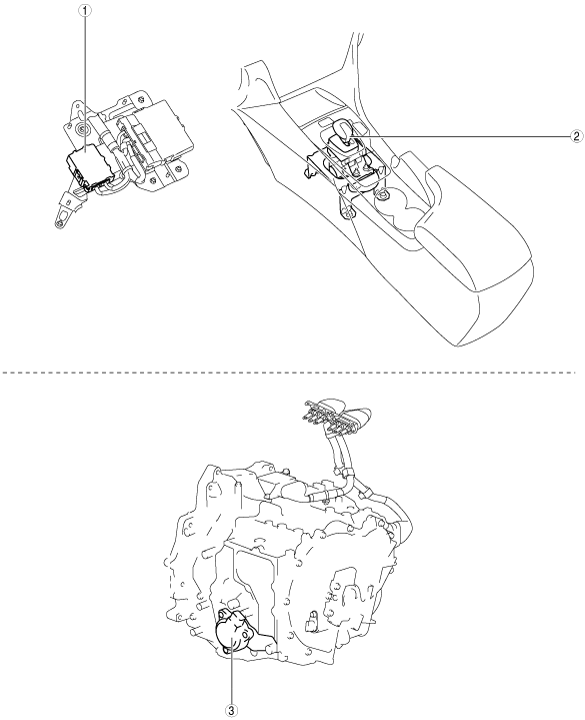 1
2
3