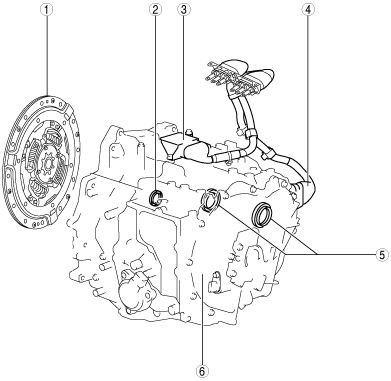 1
2
3
4
5
6