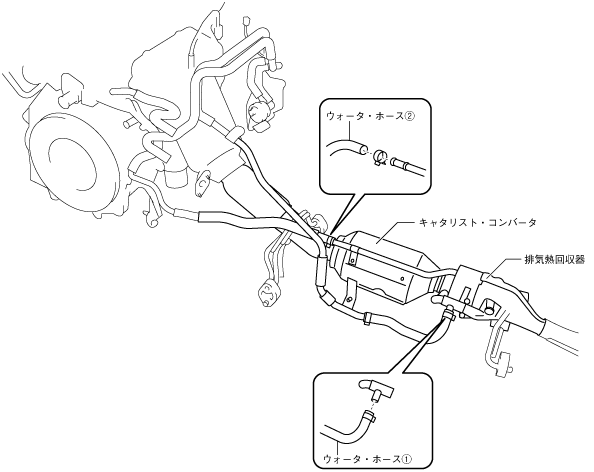 ウォータ・ホース②

キャタリスト・コンバータ

排気熱回収器

ウォータ・ホース①