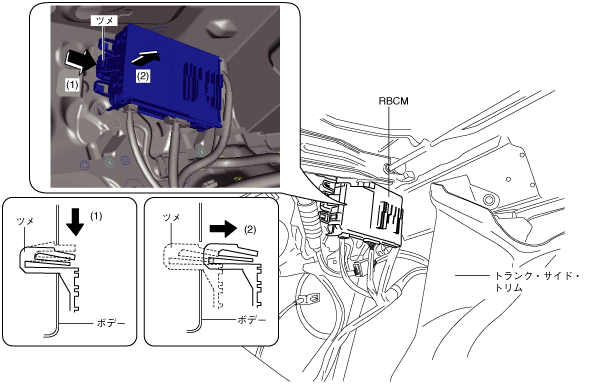 ツメ
(1)
(2)
RBCM
ツメ
(1)
ボデー
ツメ
(2)
ボデー
トランク・サイド・トリム