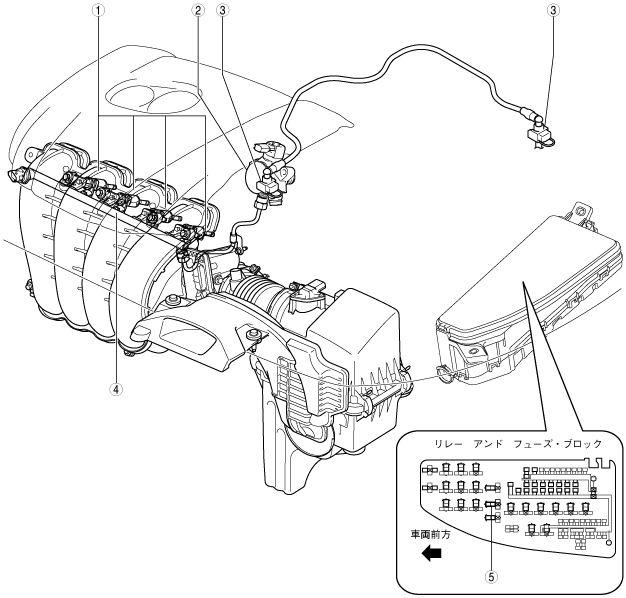 ①
②
③
③
④
リレー　アンド　フューズ・ブロック
車両前方
⑤