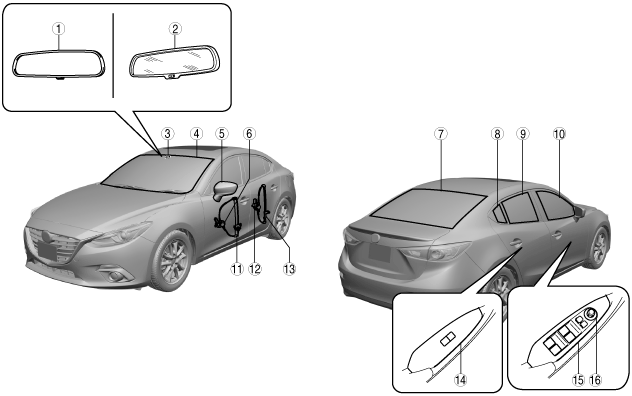 1 2 3 4 5 6 11 12 13 7 8 9 10 14 15 16