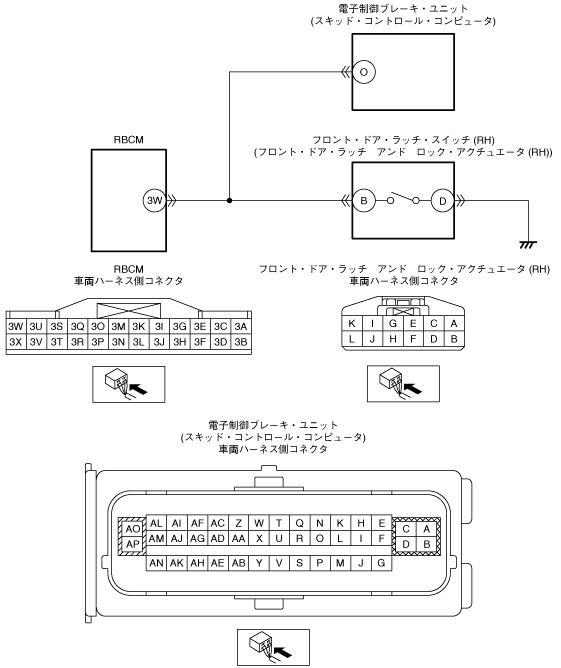 電子制御ブレーキ・ユニット
(スキッド・コントロール・コンピュータ)

O

RBCM

3W

フロント・ドア・ラッチ・スイッチ (RH)
(フロント・ドア・ラッチ　アンド　ロック・アクチュエータ (RH))

B

D

RBCM
車両ハーネス側コネクタ

| 3W | 3U | 3S | 3Q | 3O | 3M | 3K | 3I | 3G | 3E | 3C | 3A |
|---|---|---|---|---|---|---|---|---|---|---|---|
| 3X | 3V | 3T | 3R | 3P | 3N | 3L | 3J | 3H | 3F | 3D | 3B |

フロント・ドア・ラッチ　アンド　ロック・アクチュエータ (RH)
車両ハーネス側コネクタ

| K | I | G | E | C | A |
|---|---|---|---|---|---|
| L | J | H | F | D | B |

電子制御ブレーキ・ユニット
(スキッド・コントロール・コンピュータ)
車両ハーネス側コネクタ

| AO | AL | AI | AF | AC | Z | W | T | Q | N | K | H | E | C | A |
|---|---|---|---|---|---|---|---|---|---|---|---|---|---|---|
| AP | AM | AJ | AG | AD | AA | X | U | R | O | L | I | F | D | B |
| | AN | AK | AH | AE | AB | Y | V | S | P | M | J | G | | |