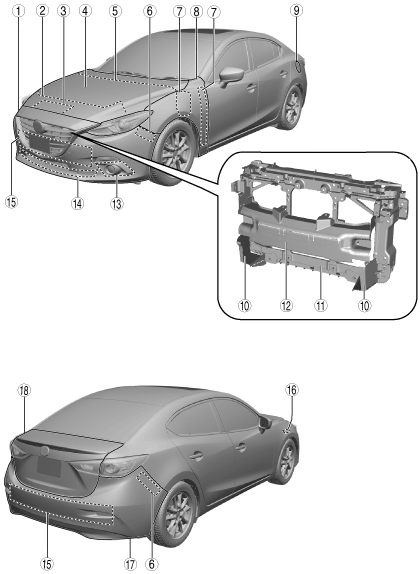 ①
②
③
④
⑤
⑥
⑦
⑧
⑦
⑨
⑮
⑭
⑬
⑩
⑫
⑪
⑩
⑱
⑯
⑮
⑰
⑥