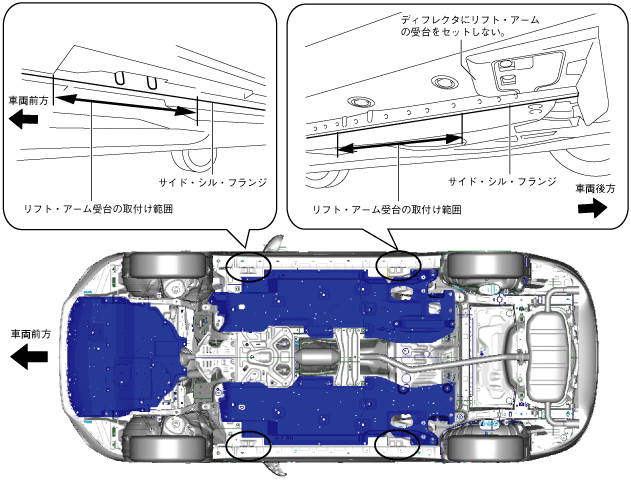 車両前方

サイド・シル・フランジ

リフト・アーム受台の取付け範囲

ディフレクタにリフト・アームの受台をセットしない。

サイド・シル・フランジ

車両後方

リフト・アーム受台の取付け範囲

車両前方