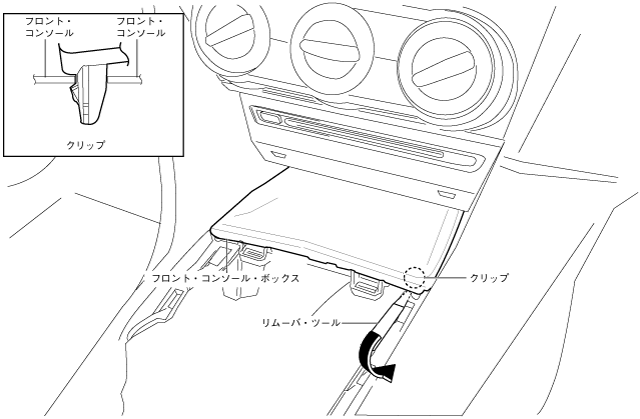 フロント・コンソール

フロント・コンソール

クリップ

フロント・コンソール・ボックス

クリップ

リムーバ・ツール