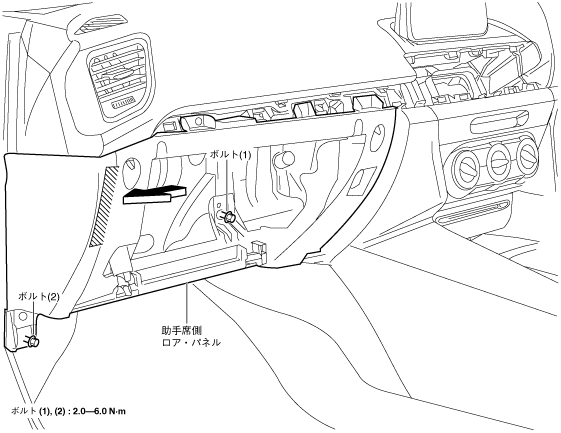 ボルト(1)

ボルト(2)

助手席側
ロア・パネル

ボルト (1), (2) : 2.0—6.0 N·m