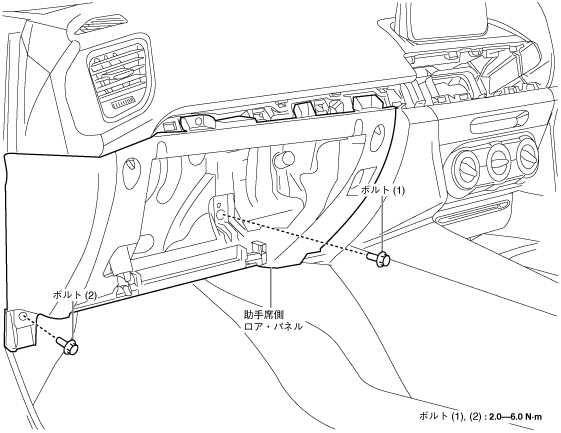 ボルト (1)

ボルト (2)

助手席側
ロア・パネル

ボルト (1), (2) : 2.0—6.0 N·m