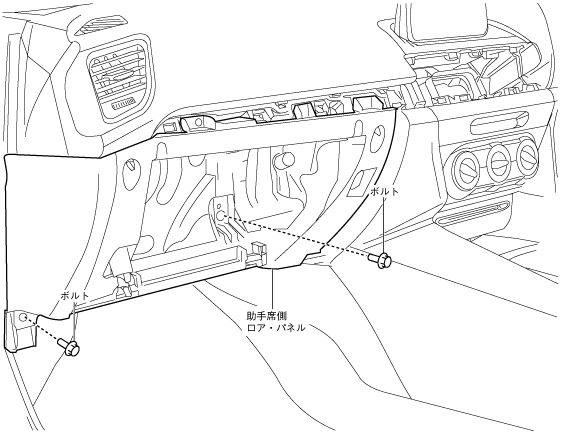 ボルト

ボルト

助手席側
ロア・パネル