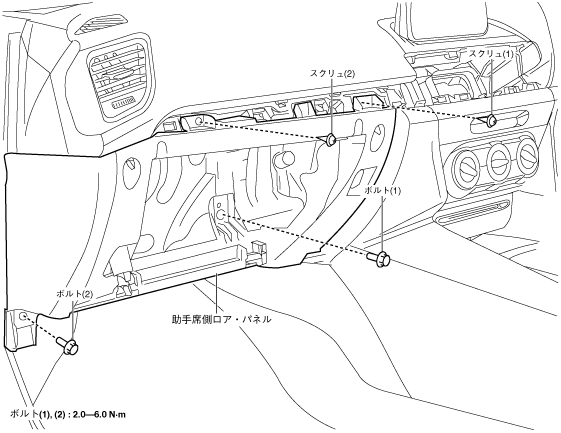 スクリュ(1)

スクリュ(2)

ボルト(1)

ボルト(2)

助手席側ロア・パネル

ボルト(1), (2) : 2.0—6.0 N·m