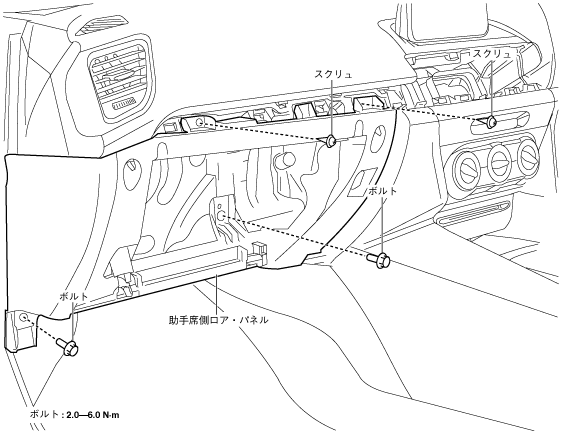 スクリュ

スクリュ

ボルト

ボルト

助手席側ロア・パネル

ボルト : 2.0—6.0 N·m