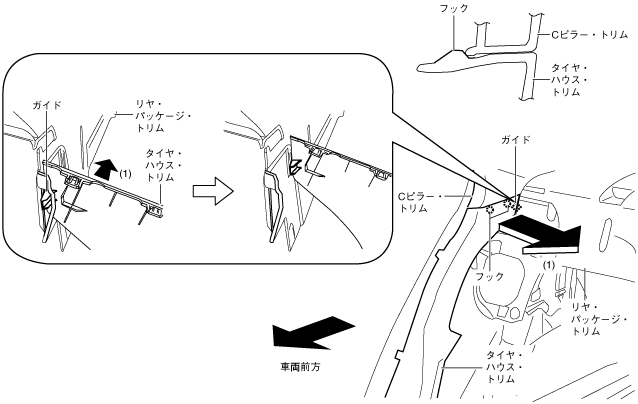 フック

Cピラー・トリム

タイヤ・ハウス・トリム

ガイド

リヤ・パッケージ・トリム

(1)

タイヤ・ハウス・トリム

ガイド

Cピラー・トリム

フック

(1)

リヤ・パッケージ・トリム

車両前方

タイヤ・ハウス・トリム