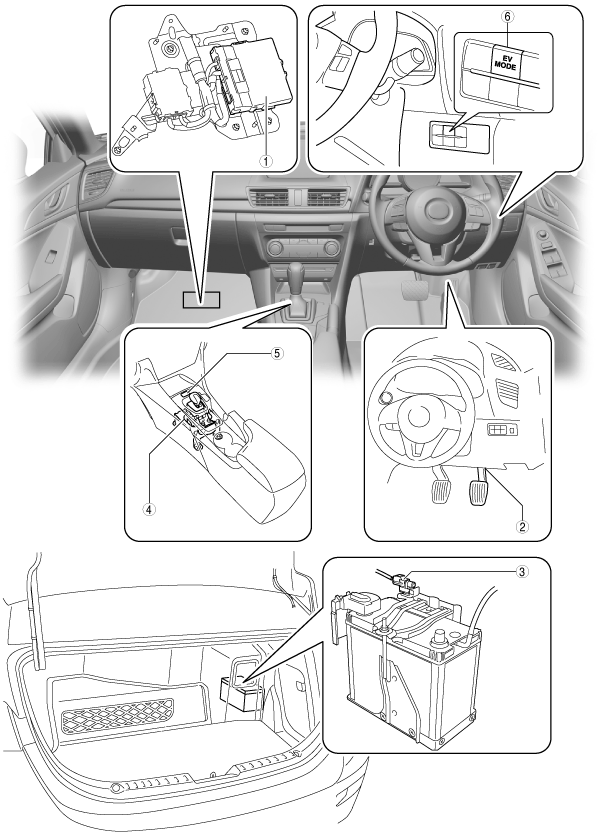 1
6
EV MODE
5
4
2
3