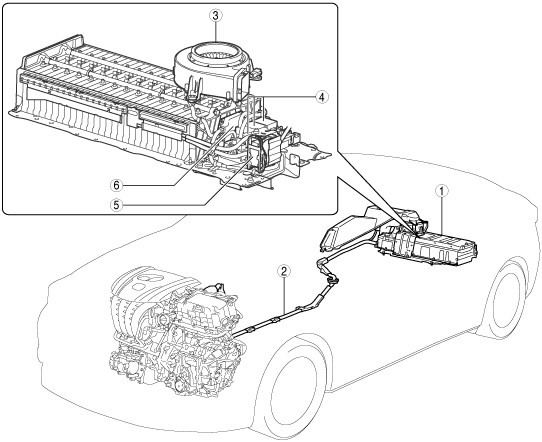 3
4
6
5
1
2