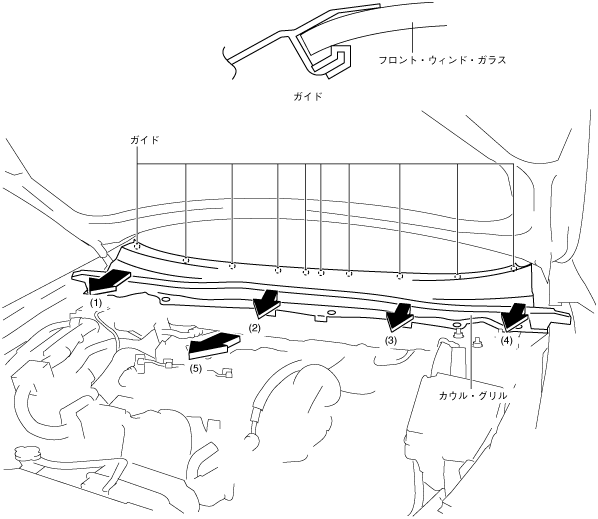 フロント・ウィンド・ガラス

ガイド

ガイド

(1)

(2)

(3)

(4)

(5)

カウル・グリル