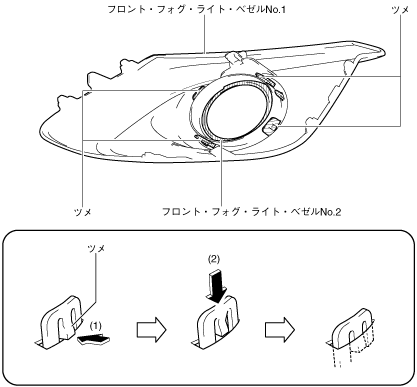 フロント・フォグ・ライト・ベゼルNo.1

ツメ

ツメ

フロント・フォグ・ライト・ベゼルNo.2

ツメ

(1)

(2)