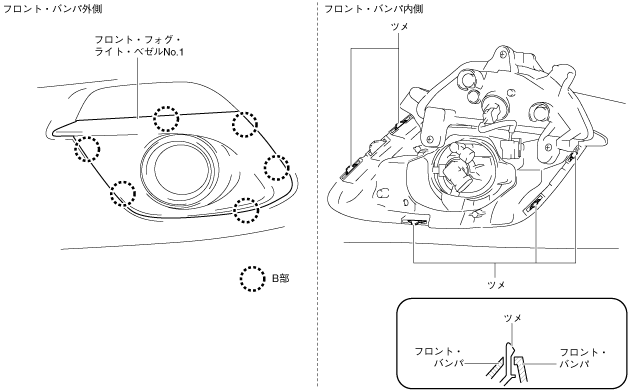 フロント・バンパ外側

フロント・フォグ・ライト・ベゼルNo.1

B部

フロント・バンパ内側

ツメ

ツメ

ツメ

フロント・バンパ

フロント・バンパ