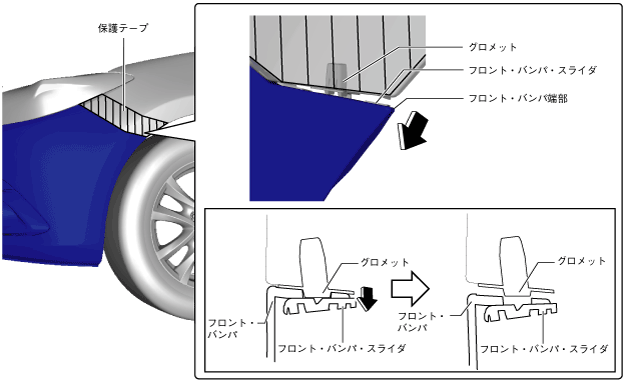 保護テープ

グロメット
フロント・バンパ・スライダ
フロント・バンパ端部

グロメット
フロント・バンパ
フロント・バンパ・スライダ

グロメット
フロント・バンパ
フロント・バンパ・スライダ