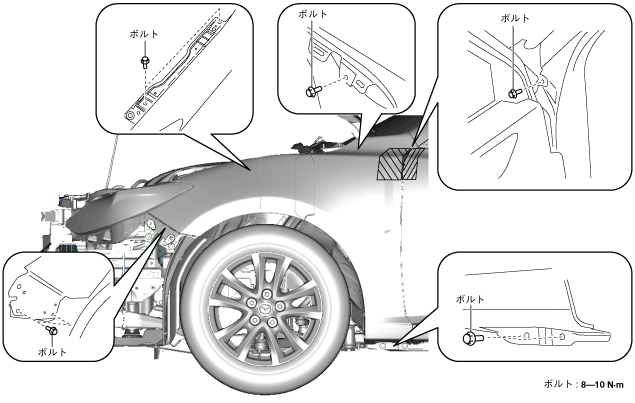 ボルト

ボルト

ボルト

ボルト

ボルト

ボルト : 8—10 N·m